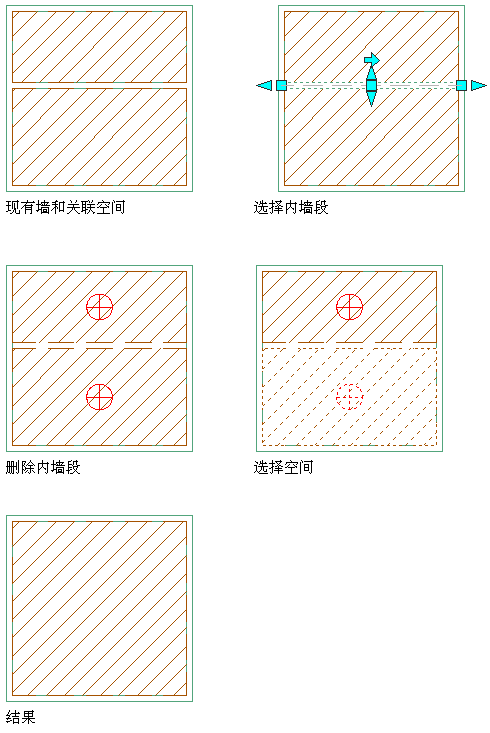 现有墙和关联空间

选择内墙段

删除内墙段

选择空间

结果