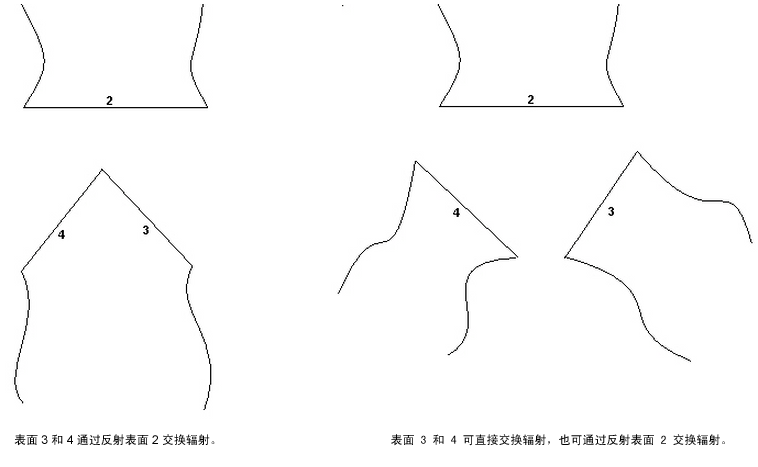 2

4

3

表面 3 和 4 通过反射表面 2 交换辐射。

2

4

3

表面 3 和 4 可直接交换辐射，也可通过反射表面 2 交换辐射。