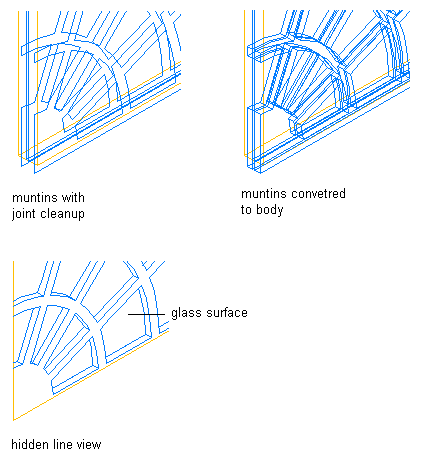 muntins with joint cleanup

muntins convetred to body

glass surface

hidden line view