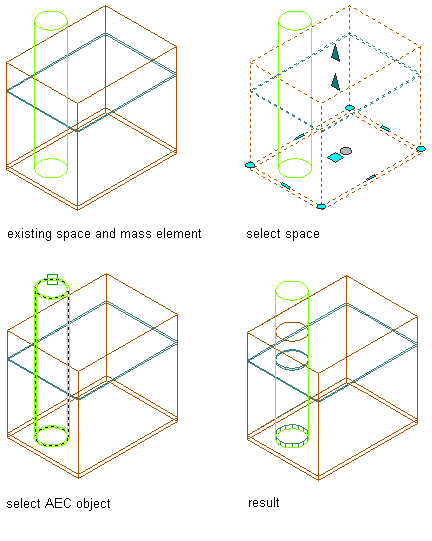 existing space and mass element

select space

select AEC object

result