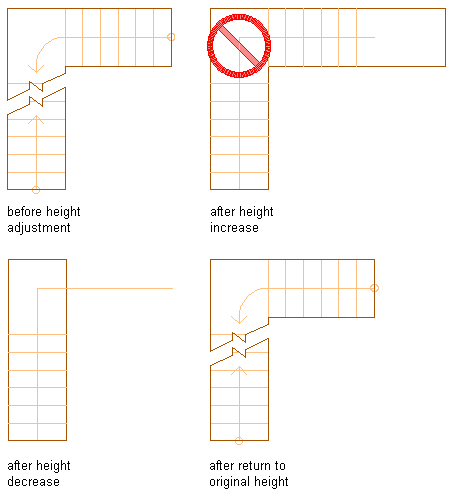 before height adjustment

after height increase

after height decrease

after return to original height