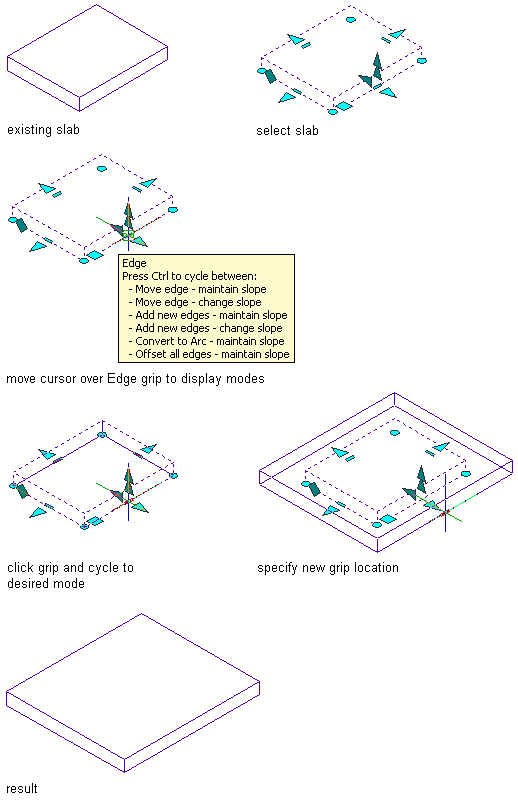 existing slab

select slab

Edge
Press Ctrl to cycle between:
- Move edge - maintain slope
- Move edge - change slope
- Add new edges - maintain slope
- Add new edges - change slope
- Convert to Arc - maintain slope
- Offset all edges - maintain slope

move cursor over Edge grip to display modes

click grip and cycle to desired mode

specify new grip location

result