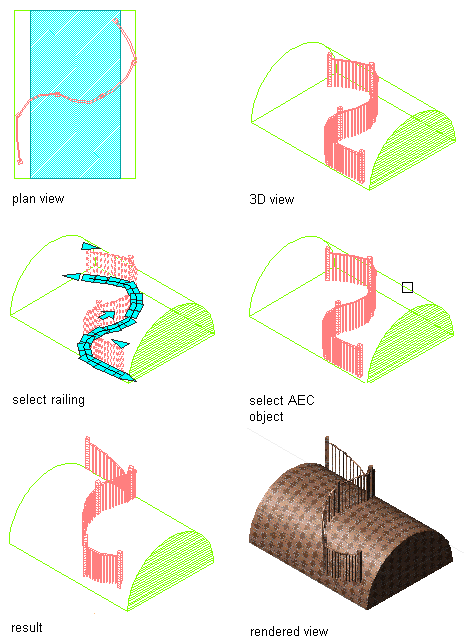 plan view

3D view

select railing

select AEC object

result

rendered view