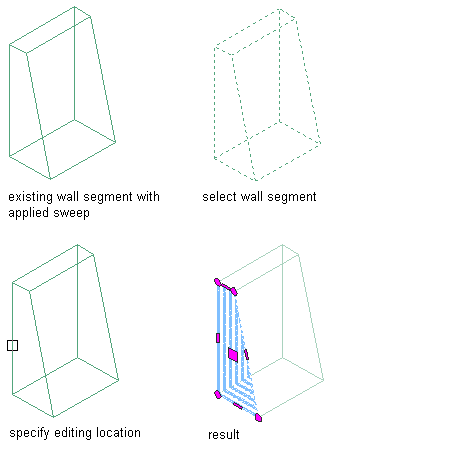 existing wall segment with applied sweep

select wall segment

specify editing location

result