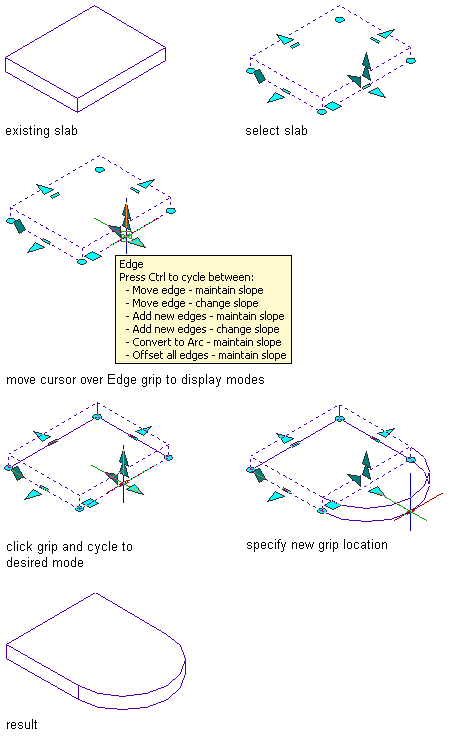 existing slab

select slab

Edge
Press Ctrl to cycle between:
- Move edge - maintain slope
- Move edge - change slope
- Add new edges - maintain slope
- Add new edges - change slope
- Convert to Arc - maintain slope
- Offset all edges - maintain slope

move cursor over Edge grip to display modes

click grip and cycle to desired mode

specify new grip location

result