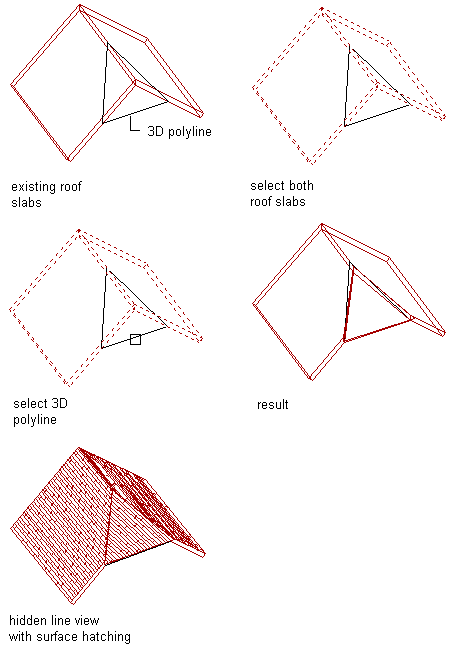 3D polyline

existing roof slabs

select both roof slabs

select 3D polyline

result

hidden line view with surface hatching