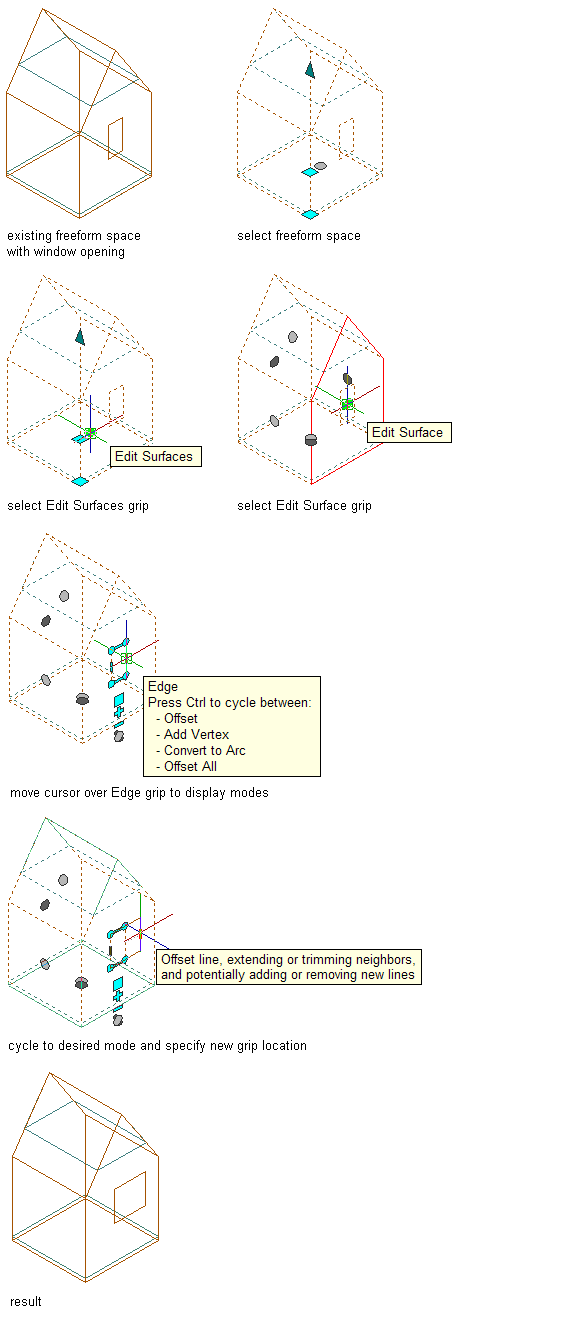 existing freeform space with window opening

select freeform space

Edit Surfaces

select Edit Surfaces grip

Edit Surface

select Edit Surface grip

Edge
Press Ctrl to cycle between:
- Offset
- Add Vertex
- Convert to Arc
- Offset All

move cursor over Edge grip to display modes

Offset line, extending or trimming neighbors, and potentially adding or removing new lines

cycle to desired mode and specify new grip location

result