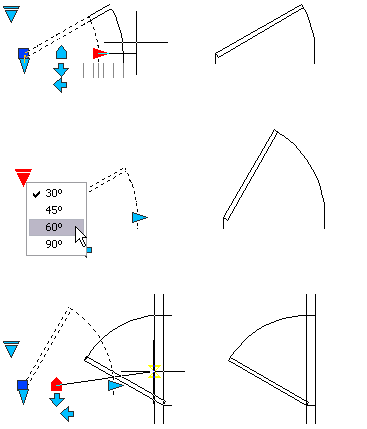 30º
45º
60º
90º