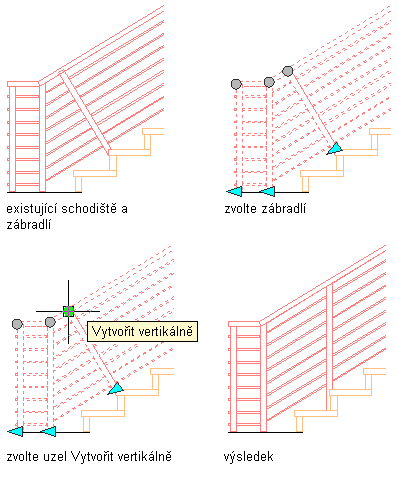 existující schodiště a zábradlí

zvolte zábradlí

Vytvořit vertikálně

zvolte uzel Vytvořit vertikálně

výsledek