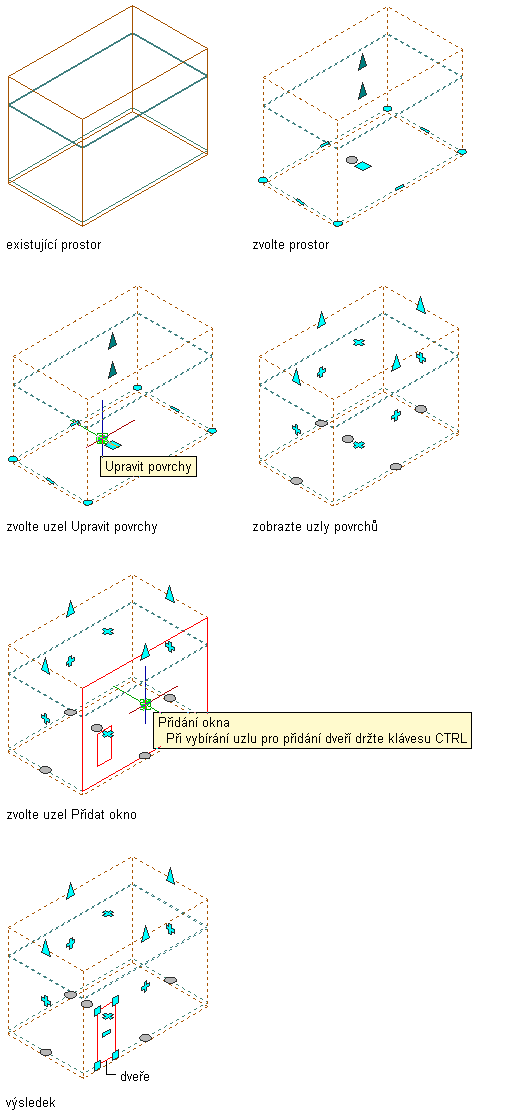 existující prostor

zvolte prostor

Upravit povrchy

zvolte uzel Upravit povrchy

zobrazte uzly povrchů

Přidání okna
Při vybírání uzlu pro přidání dveří držte klávesu CTRL

zvolte uzel Přidat okno

dveře

výsledek