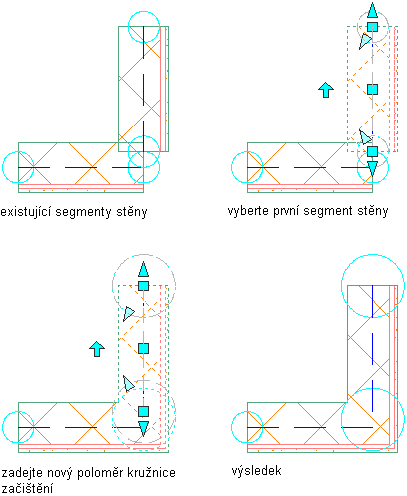 existující segmenty stěny

vyberte první segment stěny

zadejte nový poloměr kružnice začištění

výsledek