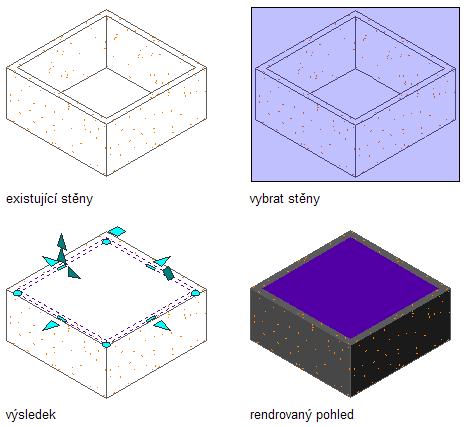 existující stěny

vybrat stěny

výsledek

rendrovaný pohled