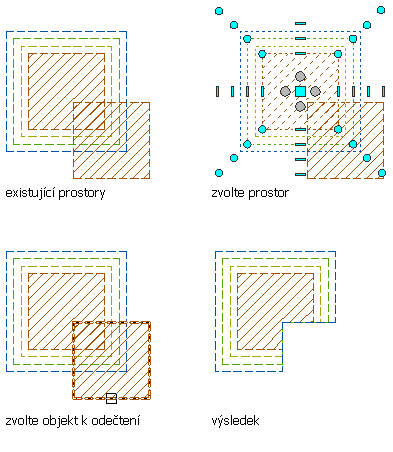 existující prostory

zvolte prostor

zvolte objekt k odečtení

výsledek