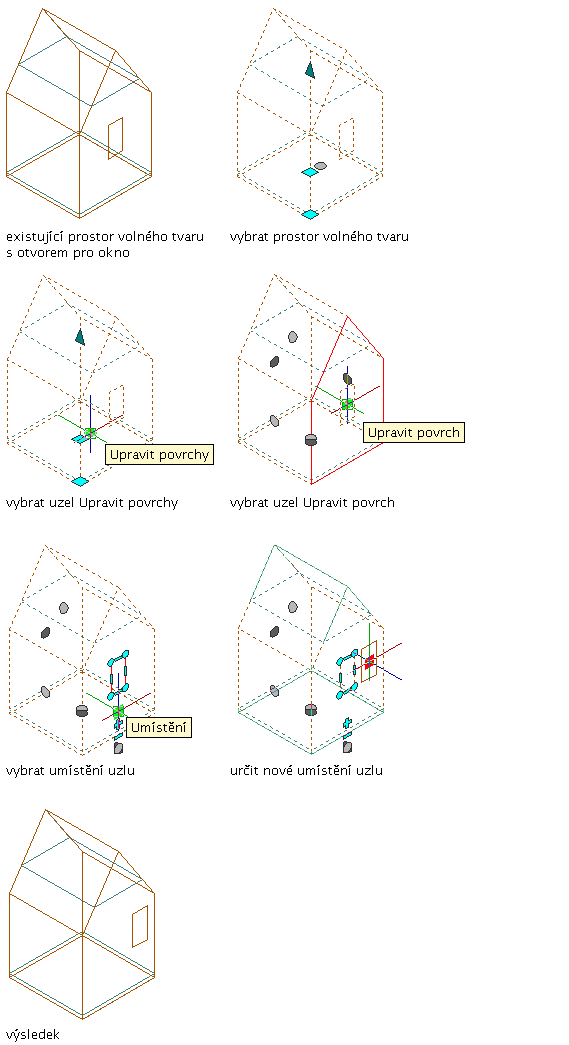 existující prostor volného tvaru s otvorem pro okno

vybrat prostor volného tvaru

Upravit povrchy

vybrat uzel Upravit povrchy

Upravit povrch

vybrat uzel Upravit povrch

Umístění

vybrat umístění uzlu

určit nové umístění uzlu

výsledek