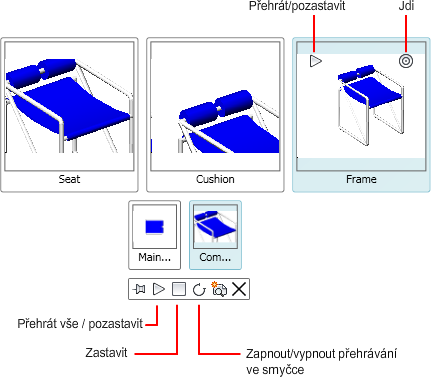 Přehrát/pozastavit

Jdi

Seat

Cushion

Frame

Main...

Com...

Přehrát vše / pozastavit

Zastavit

Zapnout/vypnout přehrávání ve smyčce