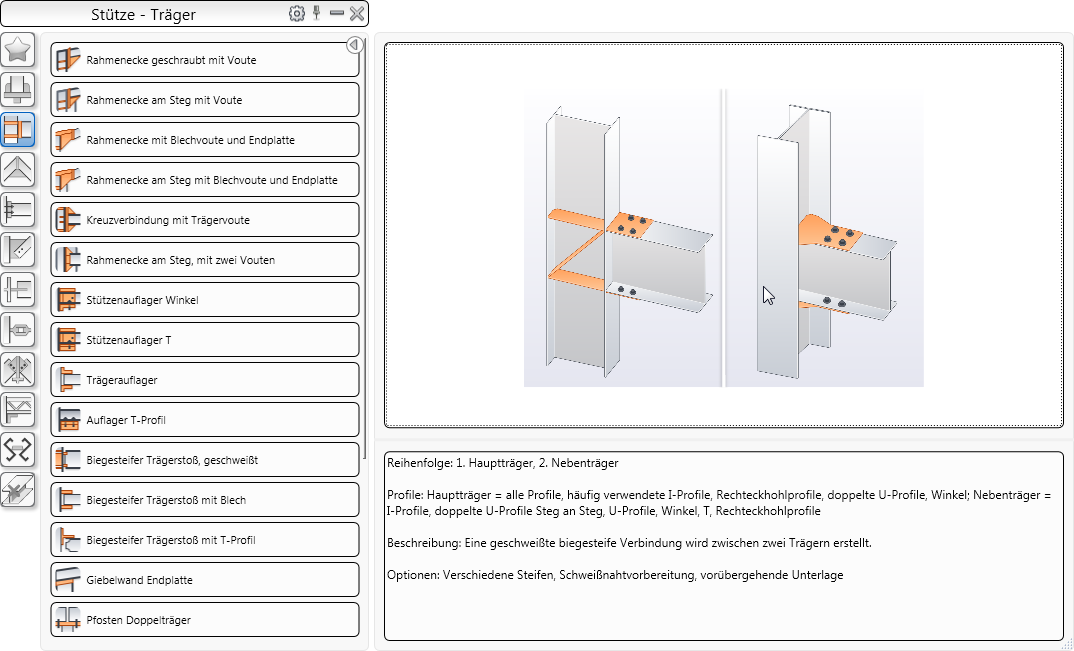 Stütze - Träger

Rahmenecke geschraubt mit Voute

Rahmenecke am Steg mit Voute

Rahmenecke mit Blechvoute und Endplatte

Rahmenecke am Steg mit Blechvoute und Endplatte

Kreuzverbindung mit Trägervoute

Rahmenecke am Steg, mit zwei Vouten

Stützenauflager Winkel

Stützenauflager T

Trägerauflager

Auflager T-Profil

Biegesteifer Trägerstoß, geschweißt

Biegesteifer Trägerstoß mit Blech

Biegesteifer Trägerstoß mit T-Profil

Giebelwand Endplatte

Pfosten Doppelträger

Reihenfolge: 1. Hauptträger, 2. Nebenträger

Profile: Hauptträger = alle Profile, häufig verwendete I-Profile, Rechteckhohlprofile, doppelte U-Profile, Winkel; Nebenträger = I-Profile, doppelte U-Profile Steg an Steg, U-Profile, Winkel, T, Rechteckhohlprofile

Beschreibung: Eine geschweißte biegesteife Verbindung wird zwischen zwei Trägern erstellt.

Optionen: Verschiedene Steifen, Schweißnahtvorbereitung, vorübergehende Unterlage