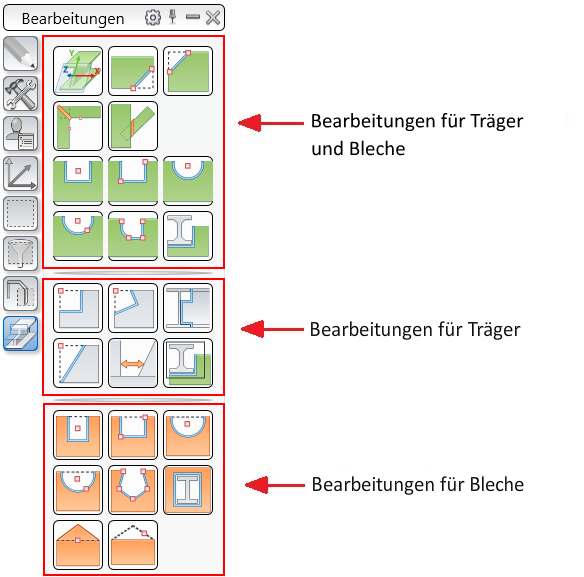 Bearbeitungen

Y
Z
X

Bearbeitungen für Träger und Bleche

Bearbeitungen für Träger

Bearbeitungen für Bleche