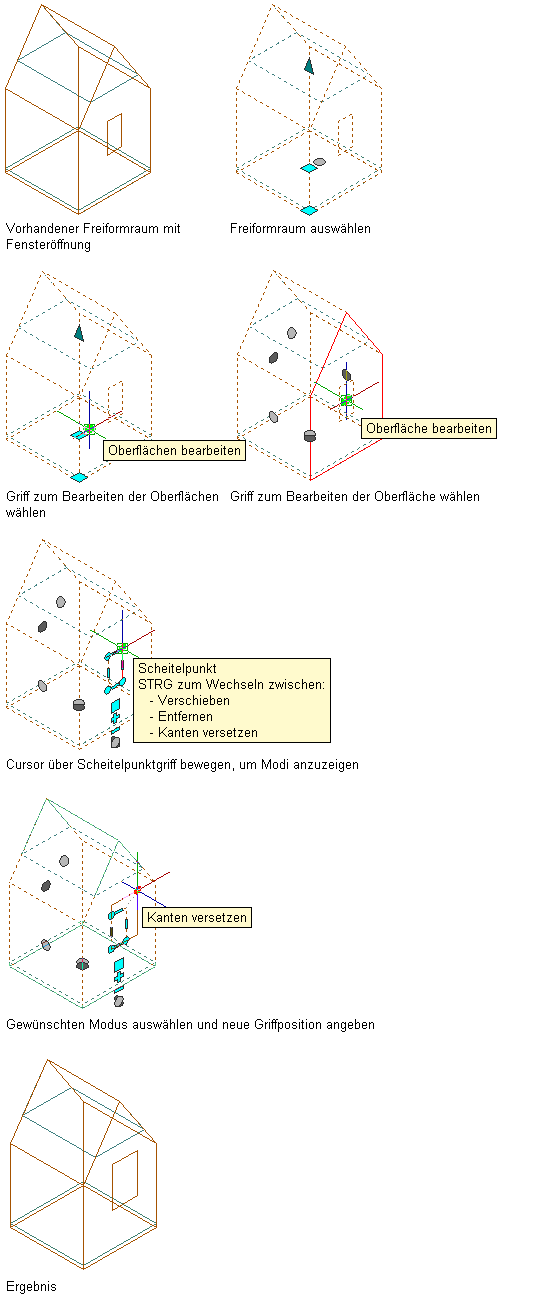 Vorhandener Freiformraum mit Fensteröffnung

Freiformraum auswählen

Oberflächen bearbeiten

Oberfläche bearbeiten

Griff zum Bearbeiten der Oberflächen wählen

Griff zum Bearbeiten der Oberfläche wählen

Scheitelpunkt
STRG zum Wechseln zwischen:
- Verschieben
- Entfernen
- Kanten versetzen

Cursor über Scheitelpunktgriff bewegen, um Modi anzuzeigen

Kanten versetzen

Gewünschten Modus auswählen und neue Griffposition angeben

Ergebnis