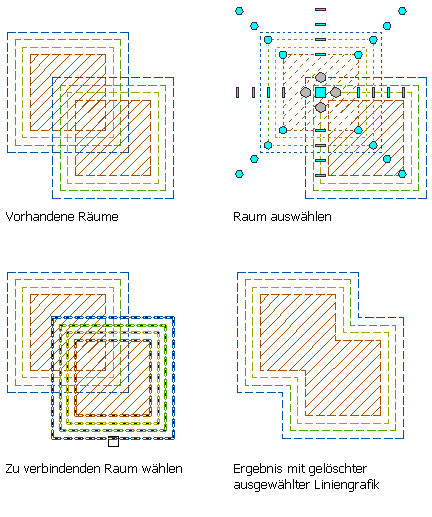 Vorhandene Räume

Raum auswählen

Zu verbindenden Raum wählen

Ergebnis mit gelöschter ausgewählter Liniengrafik