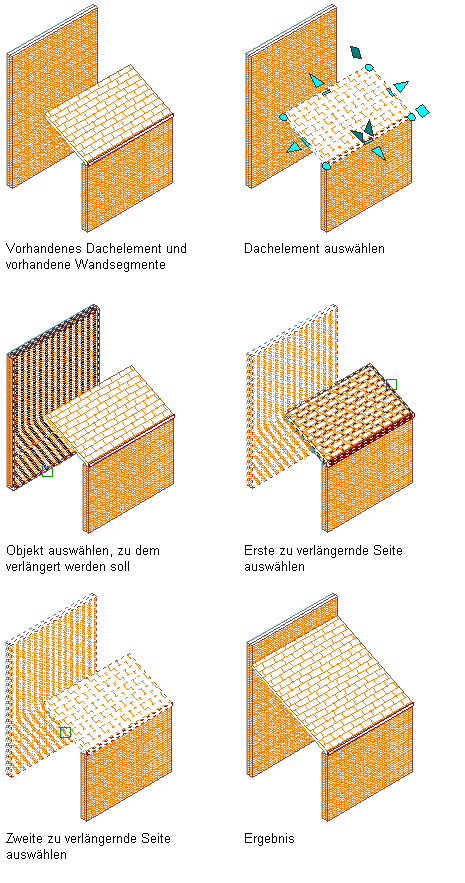 Vorhandenes Dachelement und vorhandene Wandsegmente

Dachelement auswählen

Objekt auswählen, zu dem verlängert werden soll

Erste zu verlängernde Seite auswählen

Zweite zu verlängernde Seite auswählen

Ergebnis