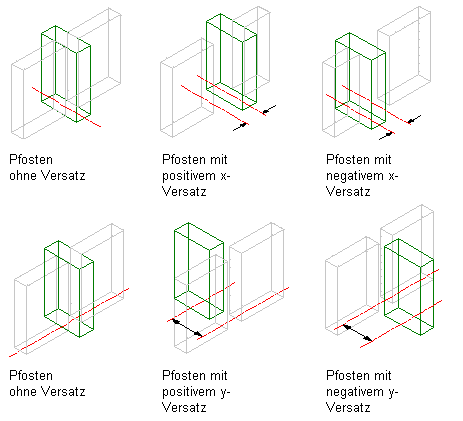 Pfosten ohne Versatz

Pfosten mit positivem x-Versatz

Pfosten mit negativem x-Versatz

Pfosten ohne Versatz

Pfosten mit positivem y-Versatz

Pfosten mit negativem y-Versatz