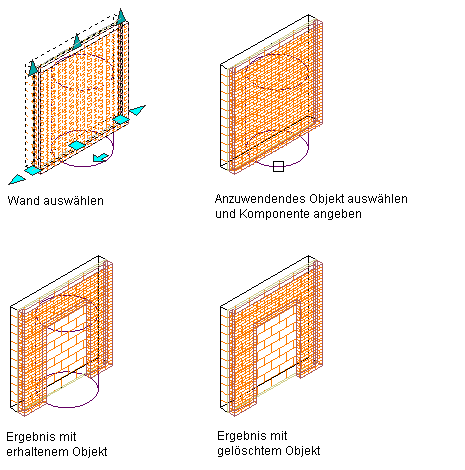 Wand auswählen

Anzuwendendes Objekt auswählen und Komponente angeben

Ergebnis mit erhaltenem Objekt

Ergebnis mit gelöschtem Objekt