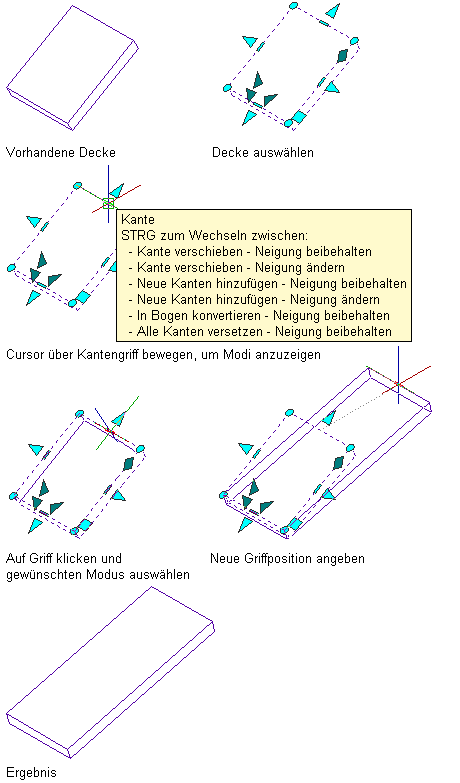 Vorhandene Decke

Decke auswählen

Kante
STRG zum Wechseln zwischen:
- Kante verschieben - Neigung beibehalten
- Kante verschieben - Neigung ändern
- Neue Kanten hinzufügen - Neigung beibehalten
- Neue Kanten hinzufügen - Neigung ändern
- In Bogen konvertieren - Neigung beibehalten
- Alle Kanten versetzen - Neigung beibehalten

Cursor über Kantengriff bewegen, um Modi anzuzeigen

Auf Griff klicken und gewünschten Modus auswählen

Neue Griffposition angeben

Ergebnis