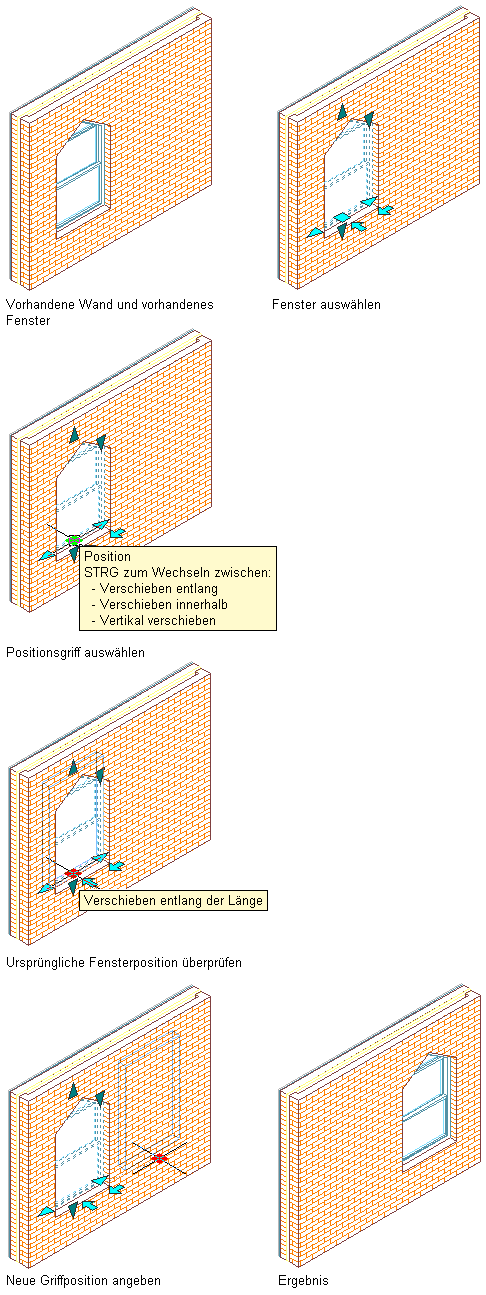 Vorhandene Wand und vorhandenes Fenster

Fenster auswählen

Position
STRG zum Wechseln zwischen:
- Verschieben entlang
- Verschieben innerhalb
- Vertikal verschieben

Positionsgriff auswählen

Verschieben entlang der Länge

Ursprüngliche Fensterposition überprüfen

Neue Griffposition angeben

Ergebnis