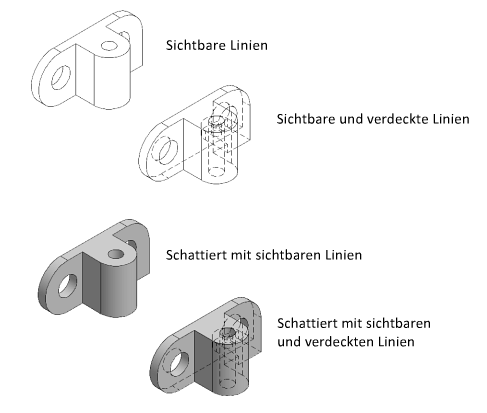 Sichtbare Linien

Sichtbare und verdeckte Linien

Schattiert mit sichtbaren Linien

Schattiert mit sichtbaren und verdeckten Linien