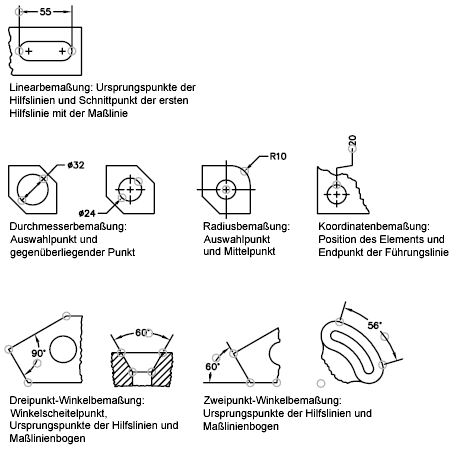 55

Linearbemaßung: Ursprungspunkte der Hilfslinien und Schnittpunkt der ersten Hilfslinie mit der Maßlinie

ø32

ø24

R10

20

Durchmesserbemaßung: Auswahlpunkt und gegenüberliegender Punkt

Radiusbemaßung: Auswahlpunkt und Mittelpunkt

Koordinatenbemaßung: Position des Elements und Endpunkt der Führungslinie

90°

60°

60°

56°

Dreipunkt-Winkelbemaßung: Winkelscheitelpunkt, Ursprungspunkte der Hilfslinien und Maßlinienbogen

Zweipunkt-Winkelbemaßung: Ursprungspunkte der Hilfslinien und Maßlinienbogen