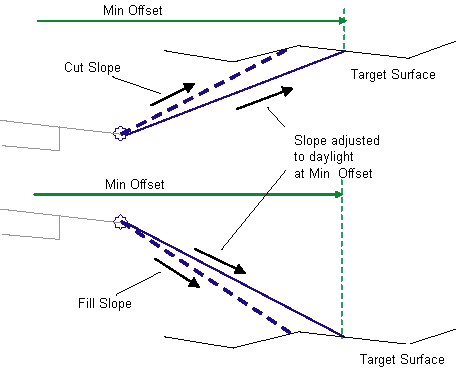 Min Offset

Cut Slope

Target Surface

Slope adjusted to daylight at Min Offset

Min Offset

Fill Slope

Target Surface