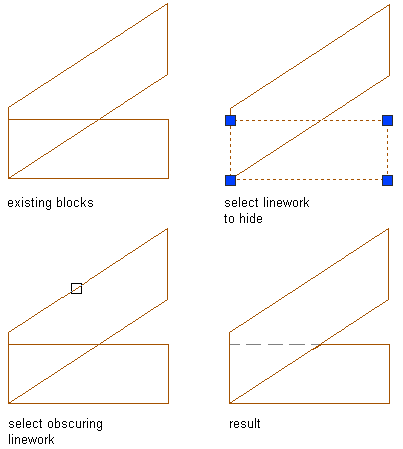 existing blocks

select linework to hide

select obscuring linework

result