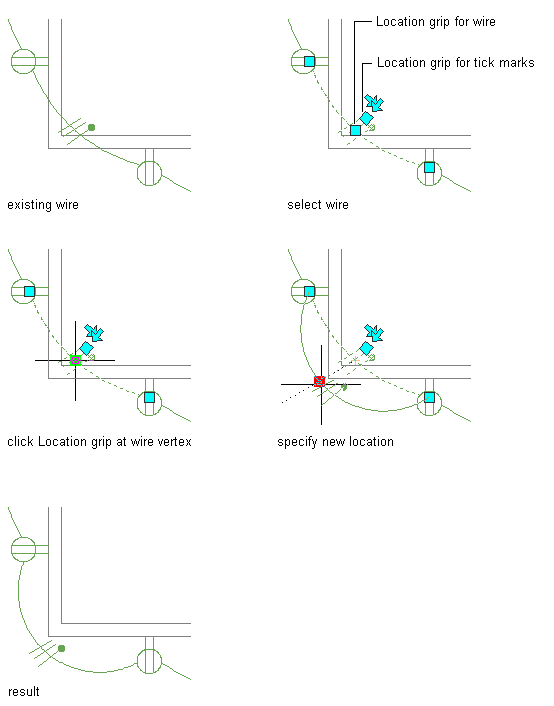 existing wire

Location grip for wire

Location grip for tick marks

select wire

click Location grip at wire vertex

specify new location

result