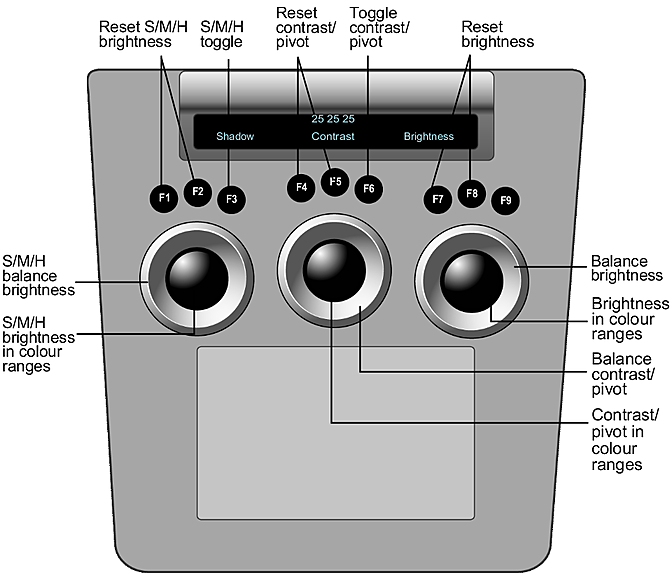 Reset S/M/H brightness

S/M/H toggle

Reset contrast/ pivot

Toggle contrast/ pivot

Reset brightness

25 25 25

Shadow

Contrast

Brightness

F1

F2

F3

F4

F5

F6

F7

F8

F9

S/M/H balance brightness

S/M/H brightness in colour ranges

Balance brightness

Brightness in colour ranges

Balance contrast/ pivot

Contrast/ pivot in colour ranges