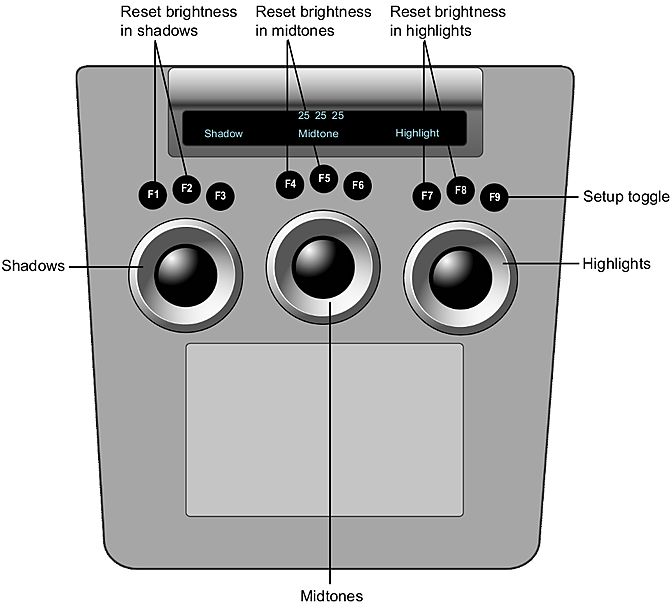 Reset brightness in shadows

Reset brightness in midtones

Reset brightness in highlights

25 25 25

Shadow

Midtone

Highlight

F1

F2

F3

F4

F5

F6

F7

F8

F9

Setup toggle

Shadows

Highlights

Midtones