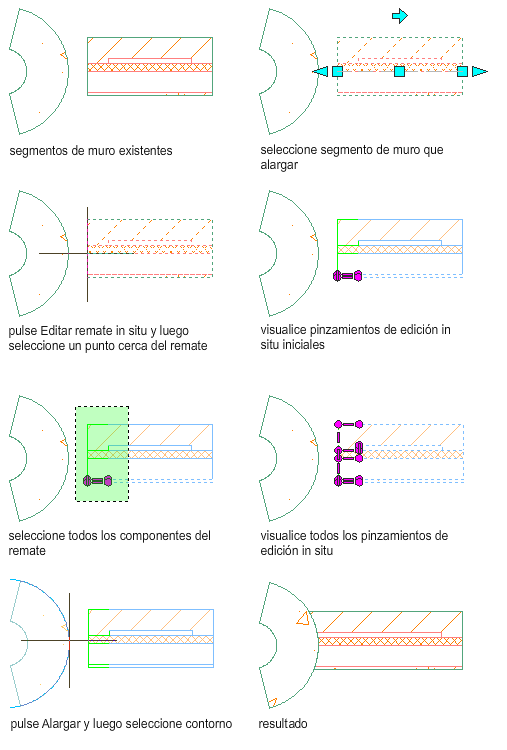 segmentos de muro existentes

seleccione segmento de muro que alargar

pulse Editar remate in situ y luego seleccione un punto cerca del remate

visualice pinzamientos de edición in situ iniciales

seleccione todos los componentes del remate

visualice todos los pinzamientos de edición in situ

pulse Alargar y luego seleccione contorno

resultado