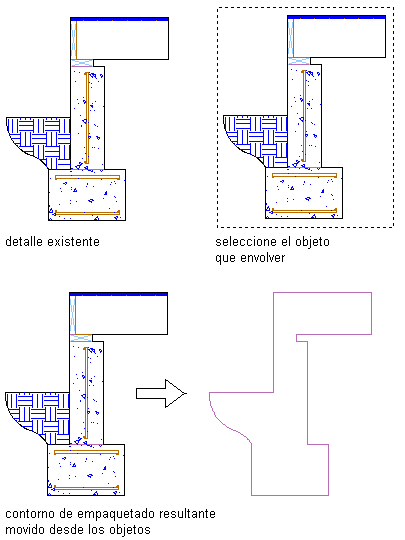 detalle existente

seleccione el objeto que envolver

contorno de empaquetado resultante movido desde los objetos