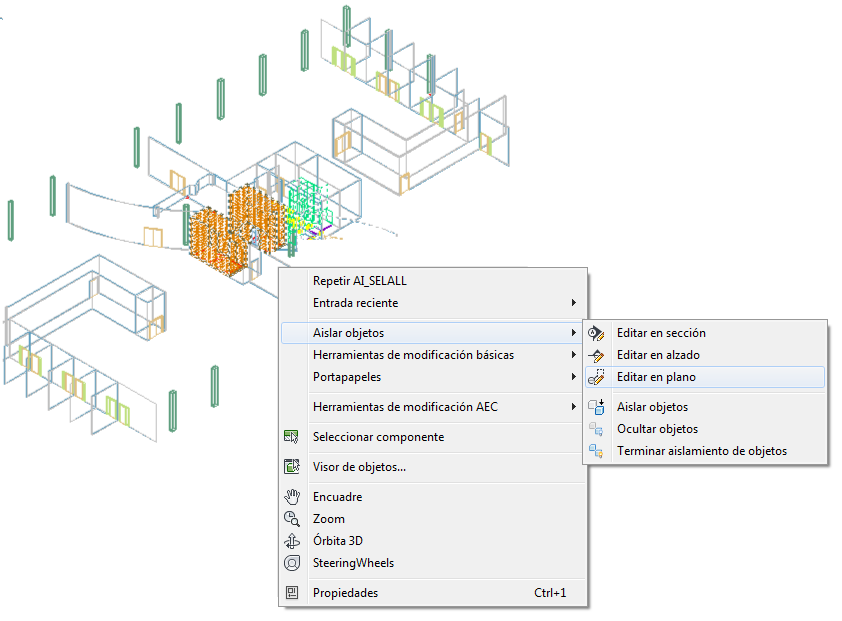 Repetir AI_SELALL
Entrada reciente
Aislar objetos
Herramientas de modificación básicas
Portapapeles
Herramientas de modificación AEC
Seleccionar componente
Visor de objetos...
Encuadre
Zoom
Órbita 3D
SteeringWheels
Propiedades Ctrl+1

Editar en sección
Editar en alzado
Editar en plano
Aislar objetos
Ocultar objetos
Terminar aislamiento de objetos