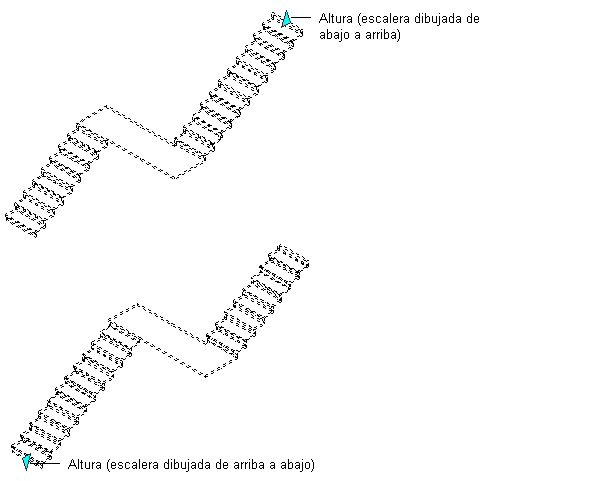 Altura (escalera dibujada de abajo a arriba)

Altura (escalera dibujada de arriba a abajo)