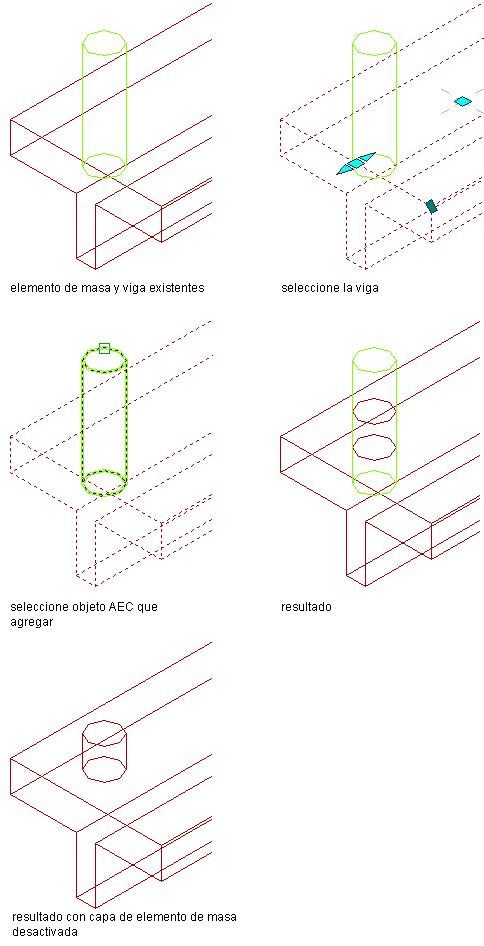 elemento de masa y viga existentes

seleccione la viga

seleccione objeto AEC que agregar

resultado

resultado con capa de elemento de masa desactivada