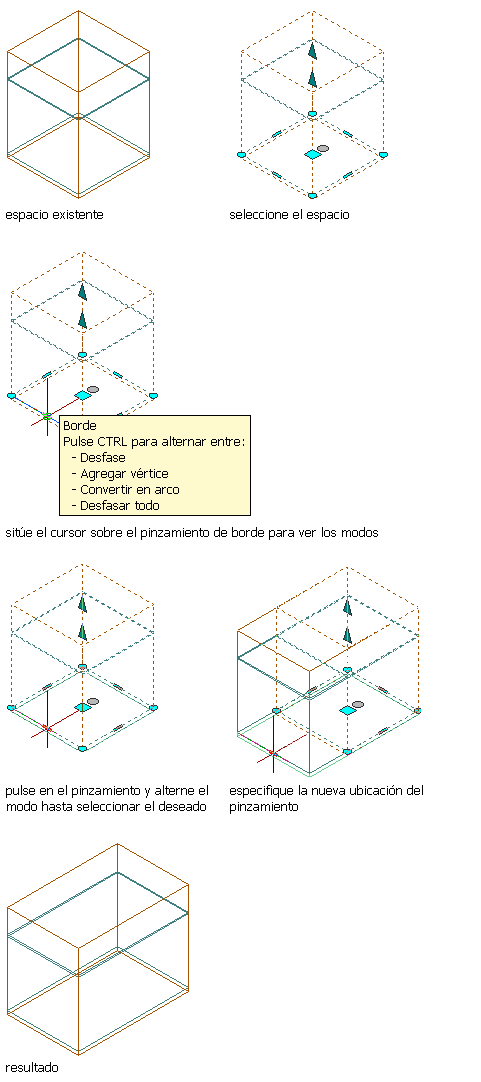 espacio existente

seleccione el espacio

Borde
Pulse CTRL para alternar entre:
- Desfase
- Agregar vértice
- Convertir en arco
- Desfasar todo

sitúe el cursor sobre el pinzamiento de borde para ver los modos

pulse en el pinzamiento y alterne el modo hasta seleccionar el deseado

especifique la nueva ubicación del pinzamiento

resultado