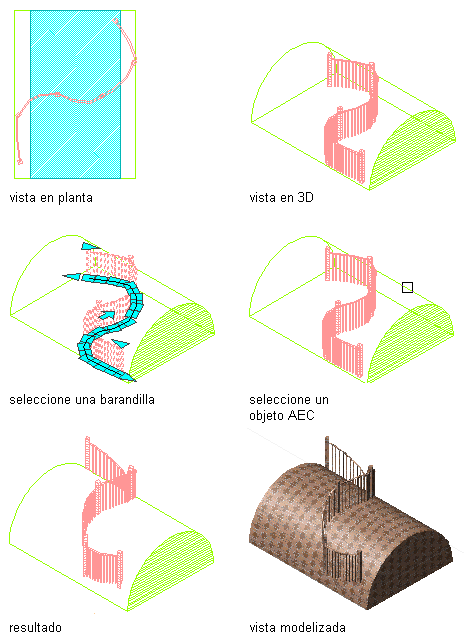 vista en planta

vista en 3D

seleccione una barandilla

seleccione un objeto AEC

resultado

vista modelizada