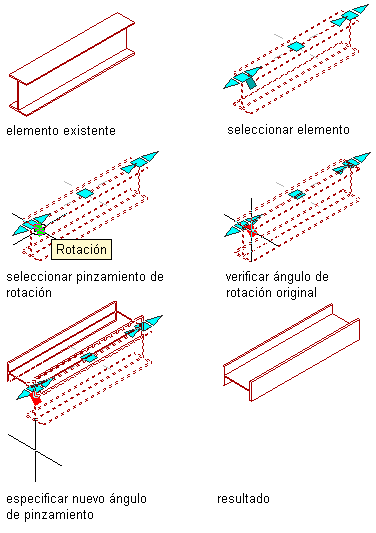 elemento existente

seleccionar elemento

Rotación

seleccionar pinzamiento de rotación

verificar ángulo de rotación original

especificar nuevo ángulo de pinzamiento

resultado