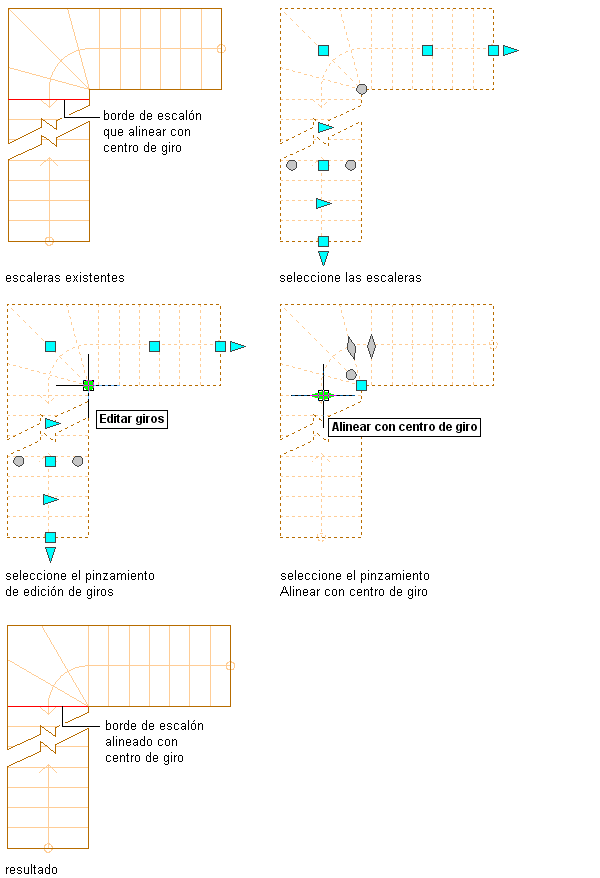 borde de escalón que alinear con centro de giro

escaleras existentes

seleccione las escaleras

Editar giros

seleccione el pinzamiento de edición de giros

Alinear con centro de giro

seleccione el pinzamiento Alinear con centro de giro

borde de escalón alineado con centro de giro

resultado