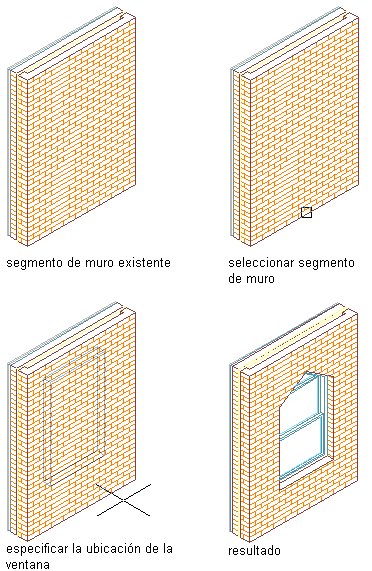 segmento de muro existente

seleccionar segmento de muro

especificar la ubicación de la ventana

resultado