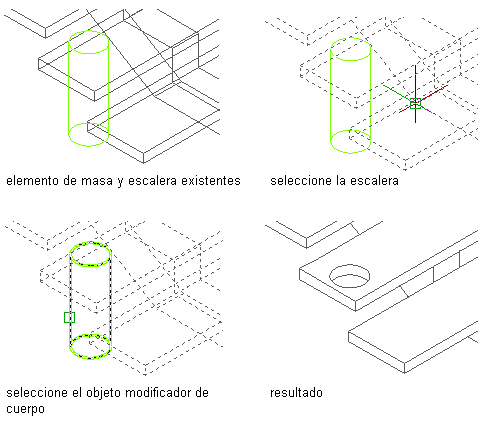 elemento de masa y escalera existentes

seleccione la escalera

seleccione el objeto modificador de cuerpo

resultado