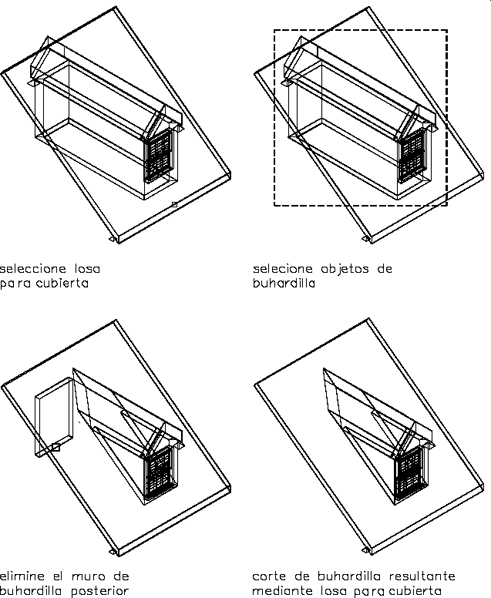 seleccione losa para cubierta

selecione objetos de buhardilla

elimine el muro de buhardilla posterior

corte de buhardilla resultante mediante losa para cubierta