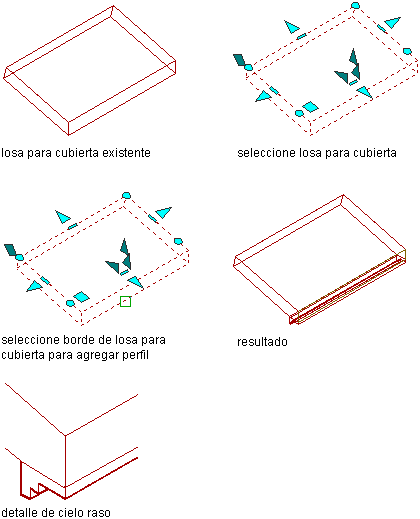 losa para cubierta existente

seleccione losa para cubierta

seleccione borde de losa para cubierta para agregar perfil

resultado

detalle de cielo raso