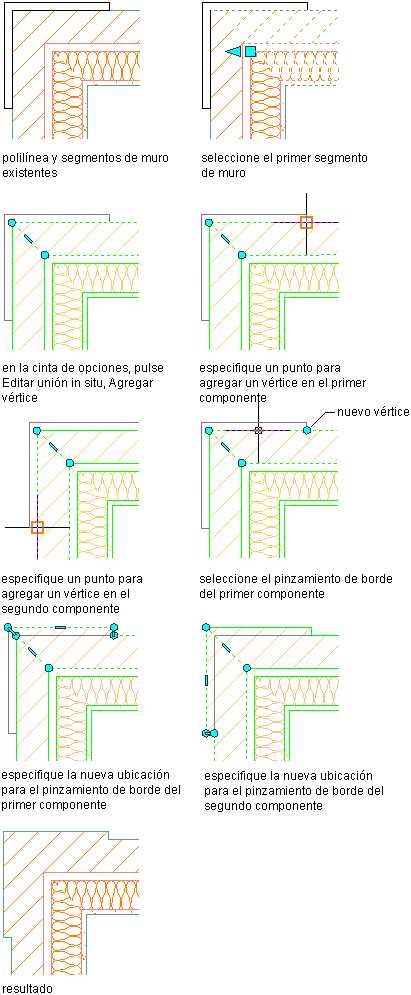 polilínea y segmentos de muro existentes

seleccione el primer segmento de muro

en la cinta de opciones, pulse Editar unión in situ, Agregar vértice

especifique un punto para agregar un vértice en el primer componente

nuevo vértice

especifique un punto para agregar un vértice en el segundo componente

seleccione el pinzamiento de borde del primer componente

especifique la nueva ubicación para el pinzamiento de borde del primer componente

especifique la nueva ubicación para el pinzamiento de borde del segundo componente

resultado