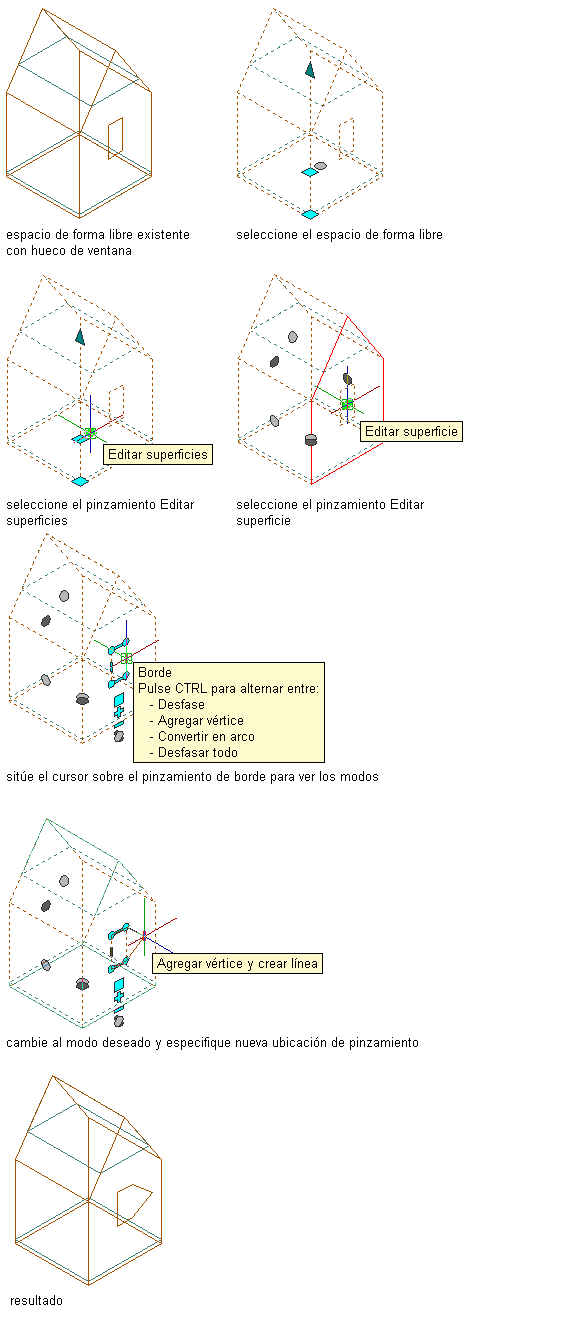 espacio de forma libre existente con hueco de ventana

seleccione el espacio de forma libre

Editar superficies

seleccione el pinzamiento Editar superficies

Editar superficie

seleccione el pinzamiento Editar superficie

Borde
Pulse CTRL para alternar entre:
- Desfase
- Agregar vértice
- Convertir en arco
- Desfasar todo

sitúe el cursor sobre el pinzamiento de borde para ver los modos

Agregar vértice y crear línea

cambie al modo deseado y especifique nueva ubicación de pinzamiento

resultado